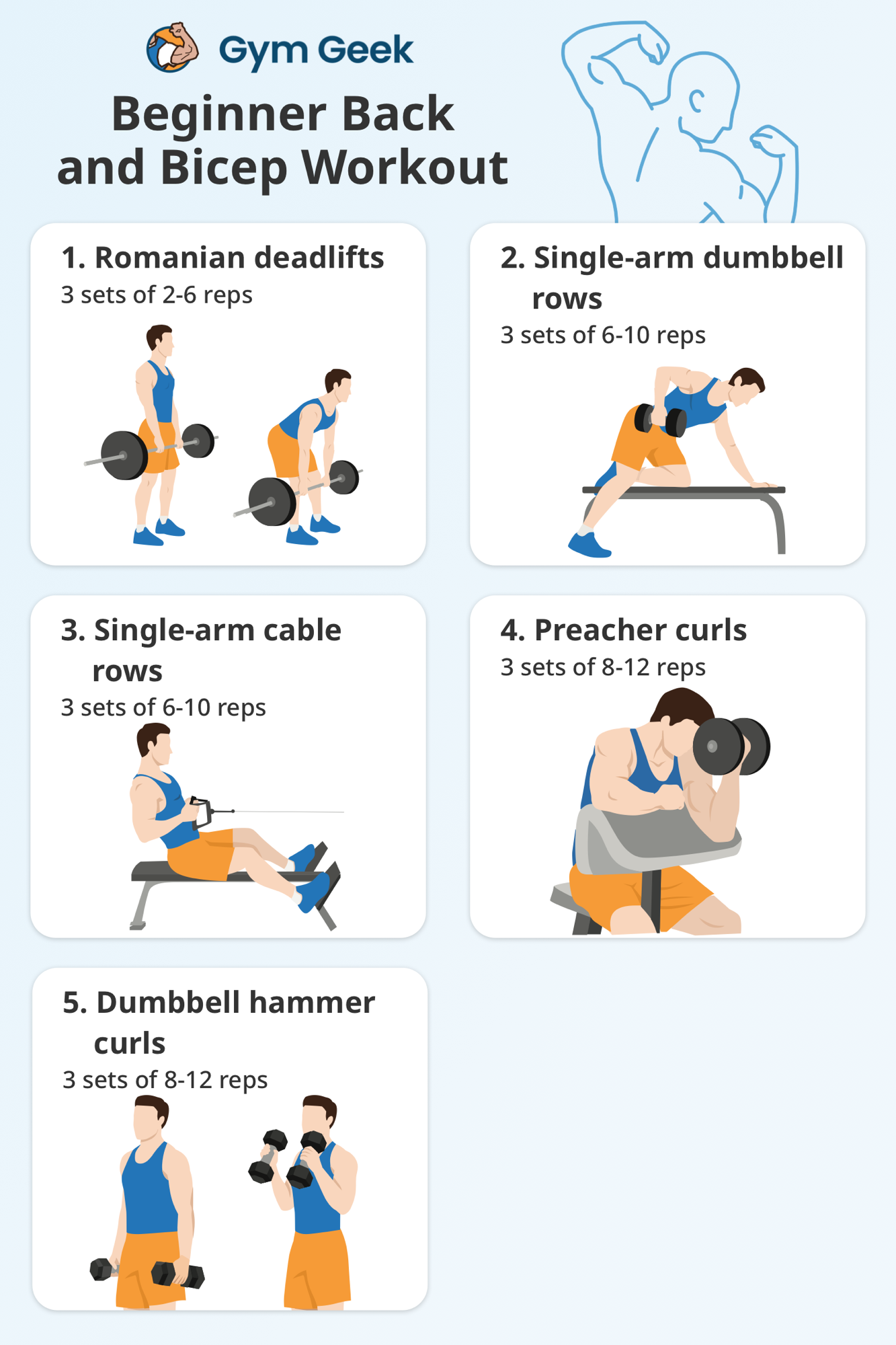 Gym Geek

Beginner Back and Bicep Workout

1. Romanian deadlifts
3 sets of 2-6 reps

2. Single-arm dumbbell rows
3 sets of 6-10 reps

3. Single-arm cable rows
3 sets of 6-10 reps

4. Preacher curls
3 sets of 8-12 reps

5. Dumbbell hammer curls
3 sets of 8-12 reps